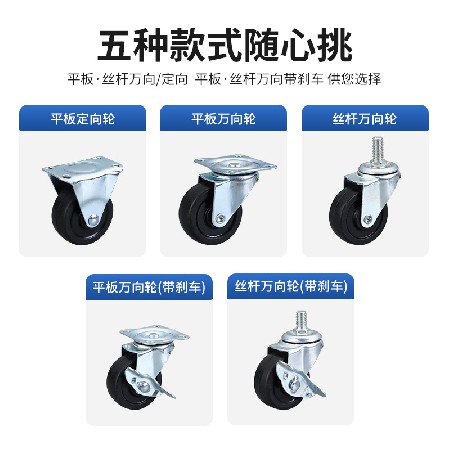 五种款式随心挑

平板·丝杆万向/定向 平板·丝杆万向带刹车 供您选择

平板定向轮

平板万向轮

丝杆万向轮

平板万向轮(带刹车)

丝杆万向轮(带刹车)