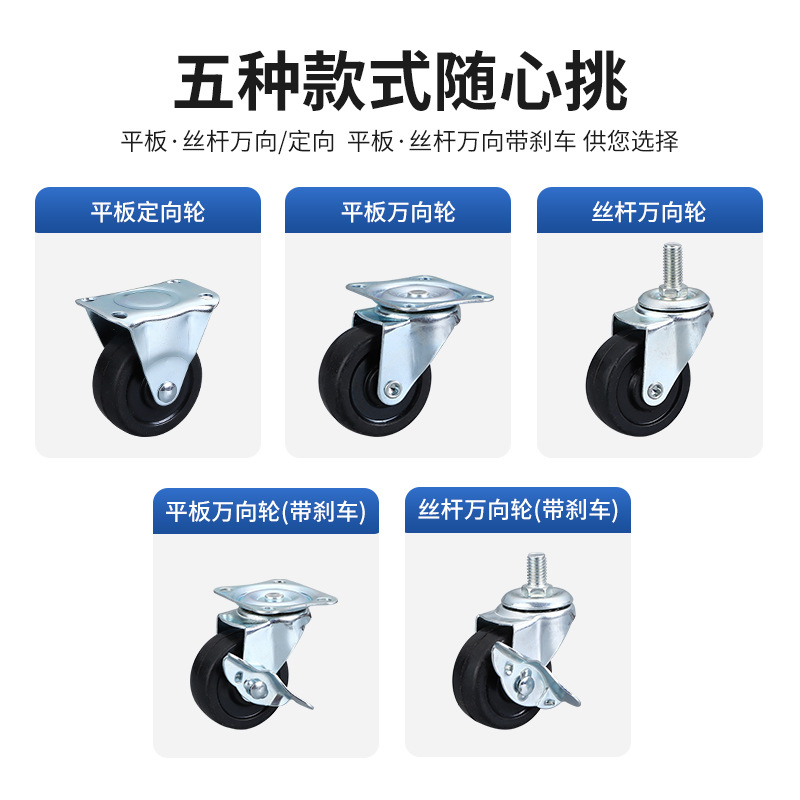 五种款式随心挑

平板·丝杆万向/定向 平板·丝杆万向带刹车 供您选择

平板定向轮

平板万向轮

丝杆万向轮

平板万向轮(带刹车)

丝杆万向轮(带刹车)