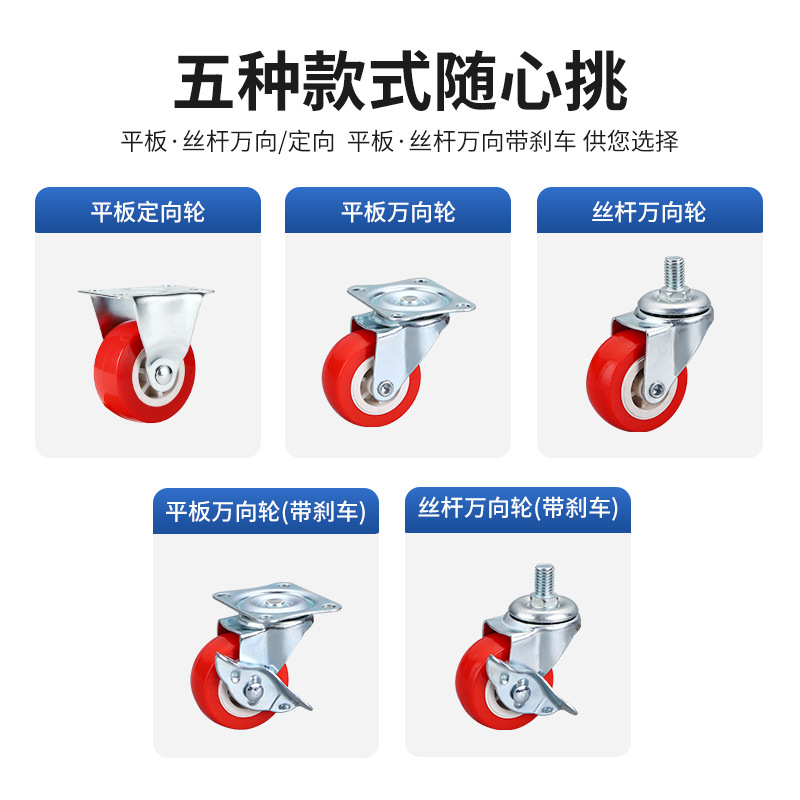 五种款式随心挑

平板·丝杆万向/定向 平板·丝杆万向带刹车 供您选择

平板定向轮

平板万向轮

丝杆万向轮

平板万向轮(带刹车)

丝杆万向轮(带刹车)