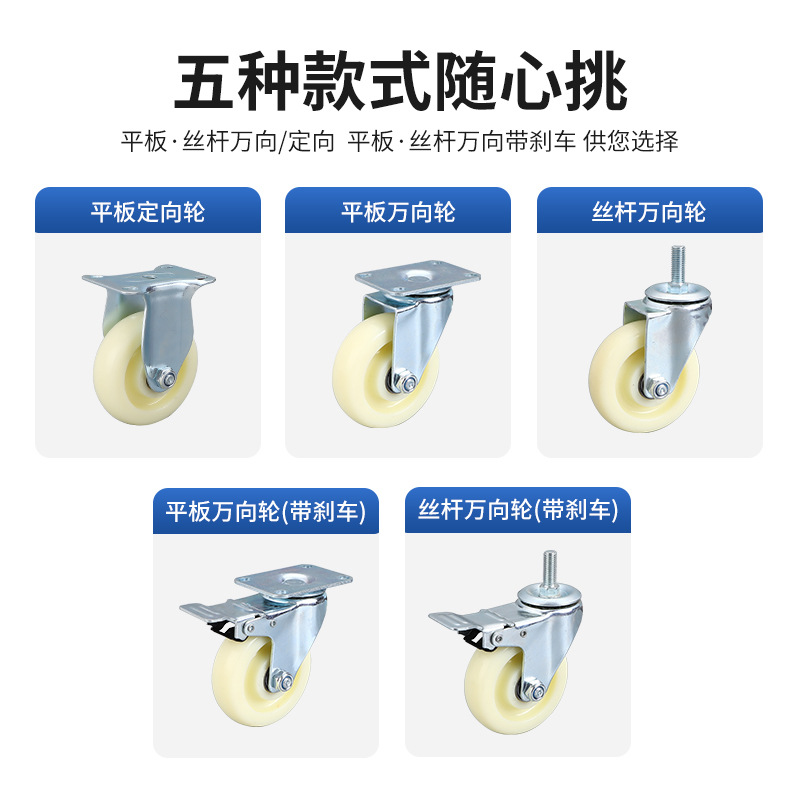 五种款式随心挑

平板·丝杆万向/定向 平板·丝杆万向带刹车 供您选择

平板定向轮

平板万向轮

丝杆万向轮

平板万向轮(带刹车)

丝杆万向轮(带刹车)